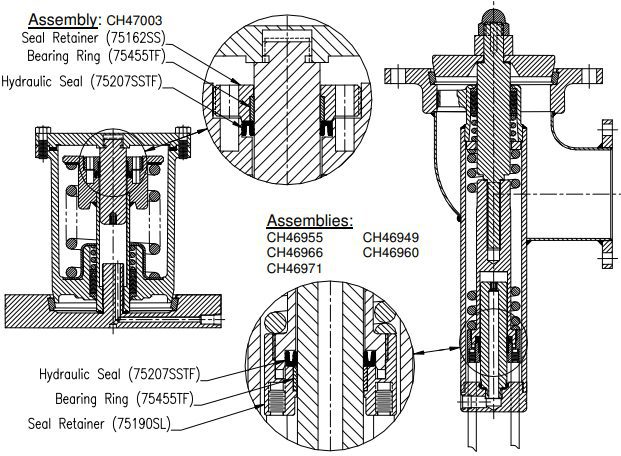 Assembly: CH47003
Seal Retainer (75162SS)
Bearing Ring (75455TF)
Hydraulic Seal (75207SSTF)

Assemblies:
CH46955
CH46966
CH46971
CH46949
CH46960

Hydraulic Seal (75207SSTF)
Bearing Ring (75455TF)
Seal Retainer (75190SL)